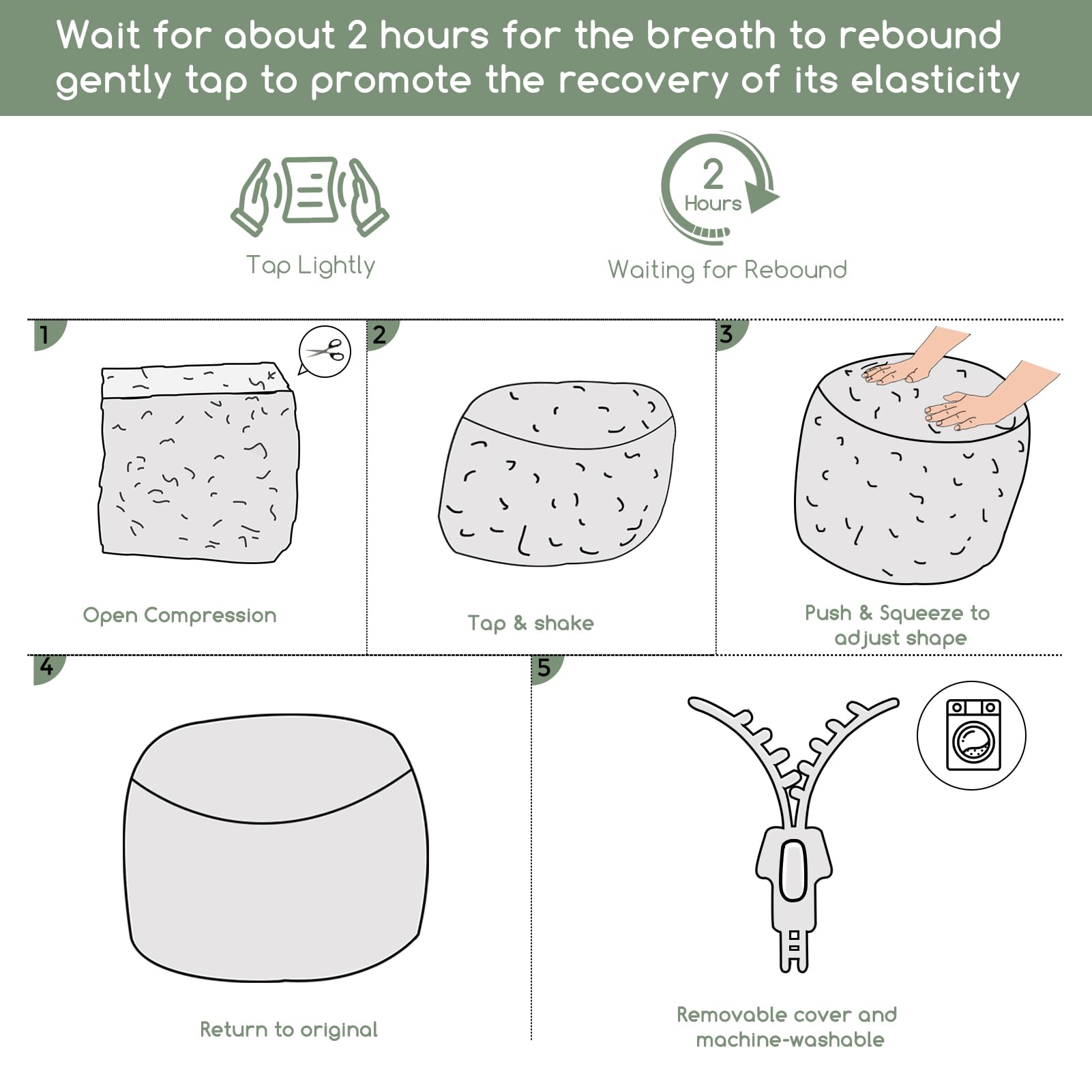 Wait for about 2 hours for the breath to rebound gently tap to promote the recovery of its elasticity

Tap Lightly

2 Hours

Waiting for Rebound

1

Open Compression

2

Tap & shake

3

Push & Squeeze to adjust shape

4

Return to original

5

Removable cover and machine-washable