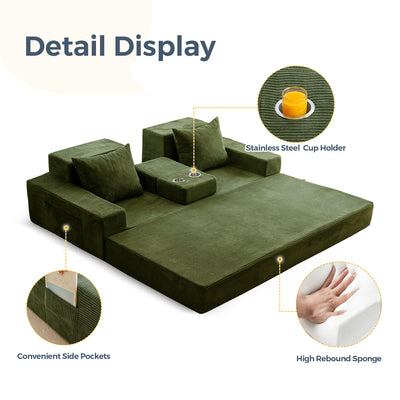 Detail Display

Stainless Steel Cup Holder

Convenient Side Pockets

High Rebound Sponge