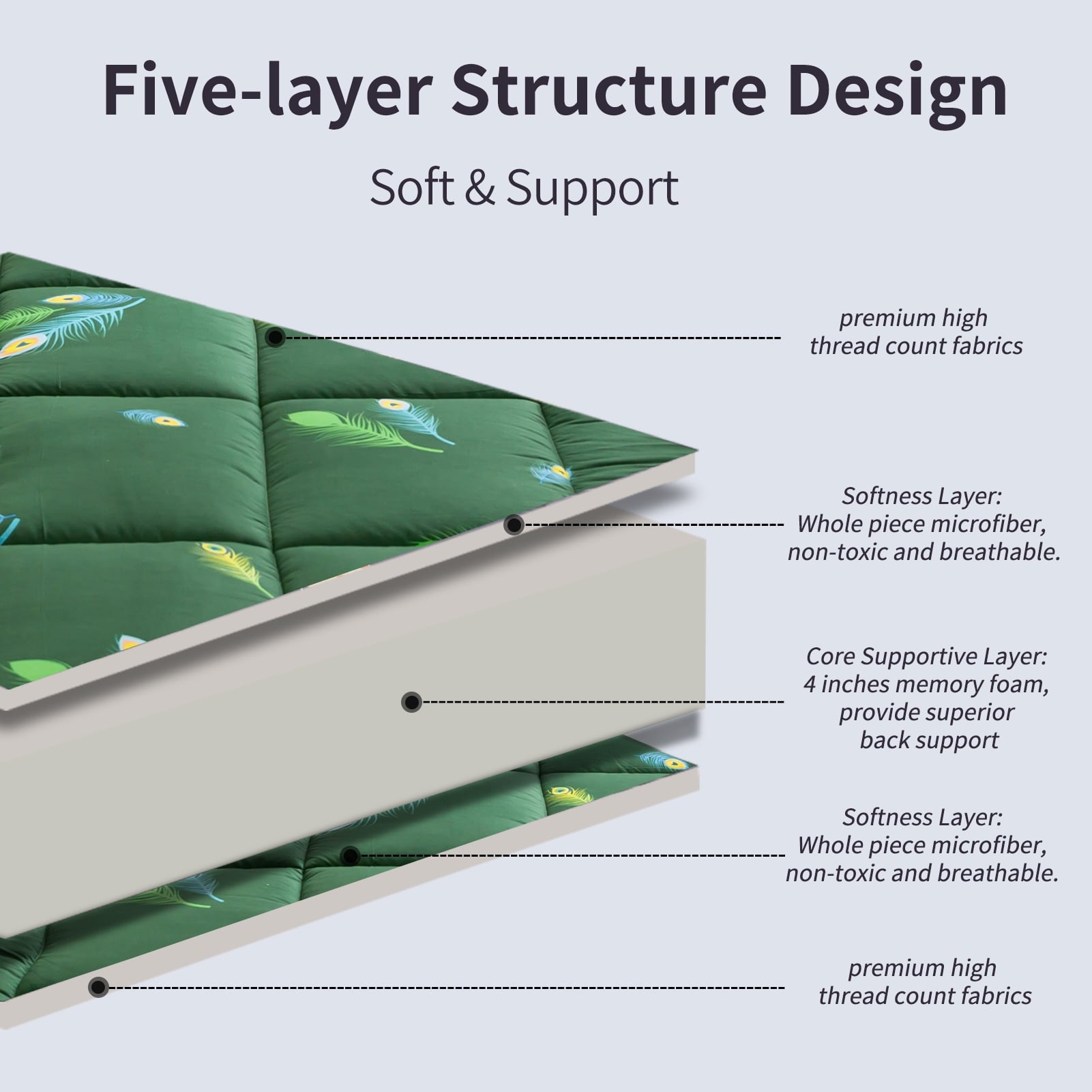 Five-layer Structure Design

Soft & Support

premium high thread count fabrics

Softness Layer: Whole piece microfiber, non-toxic and breathable.

Core Supportive Layer: 4 inches memory foam, provide superior back support

Softness Layer: Whole piece microfiber, non-toxic and breathable.

premium high thread count fabrics